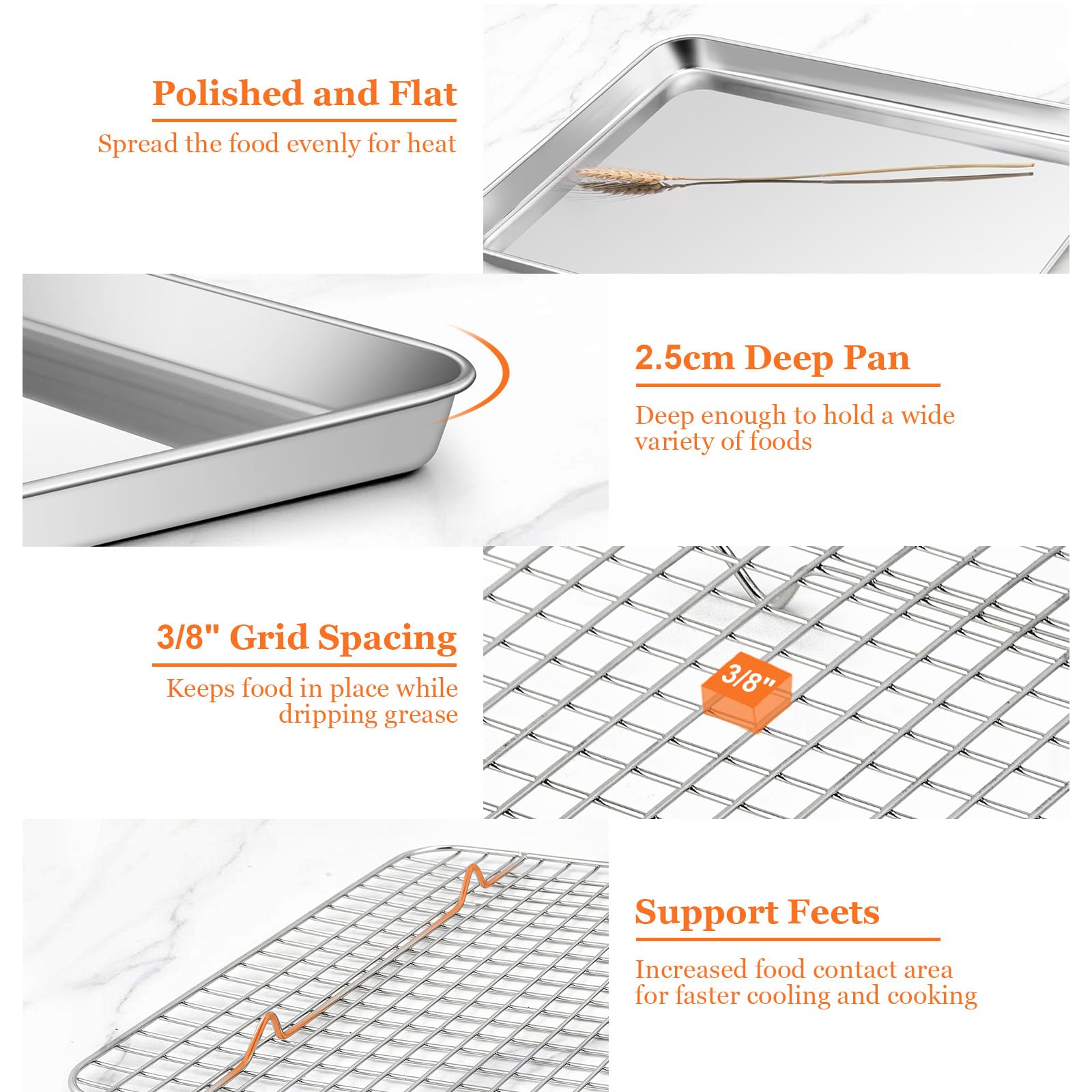 Polished and Flat

Spread the food evenly for heat

2.5cm Deep Pan

Deep enough to hold a wide variety of foods

3/8" Grid Spacing

Keeps food in place while dripping grease

3/8"

Support Feets

Increased food contact area for faster cooling and cooking